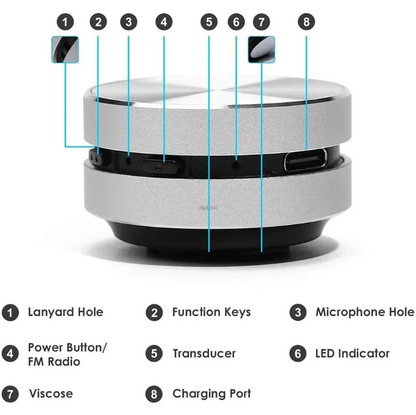 1 2 3 4 5 6 7 8

1 Lanyard Hole
2 Function Keys
3 Microphone Hole

4 Power Button/ FM Radio
5 Transducer
6 LED Indicator

7 Viscose
8 Charging Port